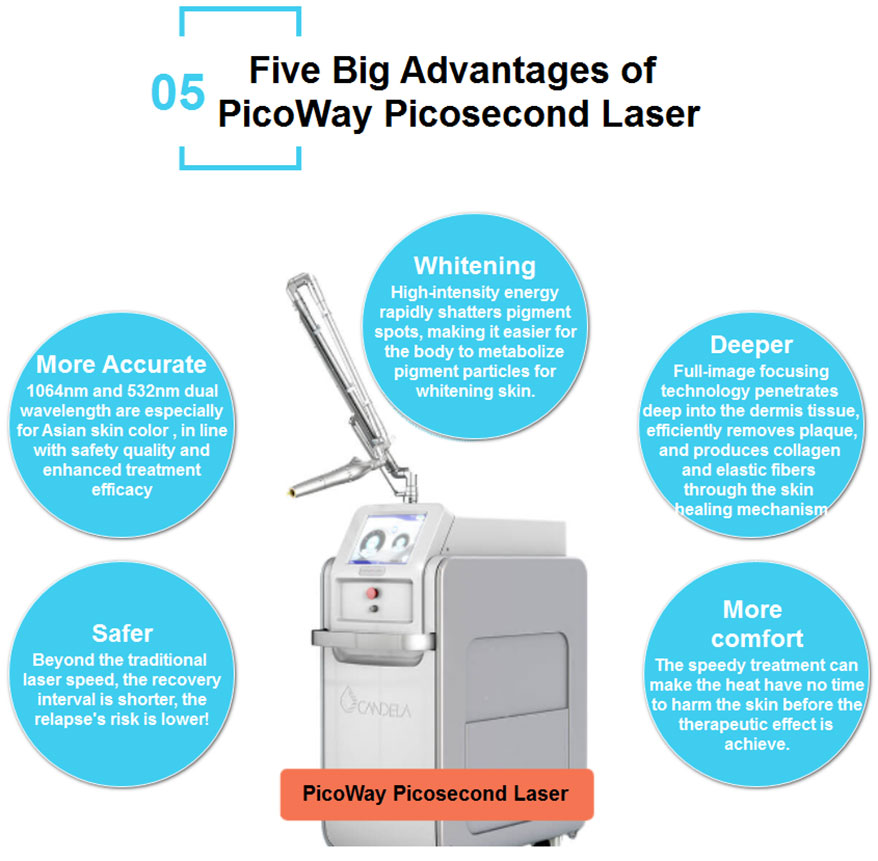 05 Five Big Advantages of PicoWay Picosecond Laser

Whitening
High-intensity energy rapidly shatters pigment spots, making it easier for the body to metabolize pigment particles for whitening skin.

More Accurate
1064nm and 532nm dual wavelength are especially for Asian skin color , in line with safety quality and enhanced treatment efficacy

Deeper
Full-image focusing technology penetrates deep into the dermis tissue, efficiently removes plaque, and produces collagen and elastic fibers through the skin healing mechanism

Safer
Beyond the traditional laser speed, the recovery interval is shorter, the relapse's risk is lower!

More comfort
The speedy treatment can make the heat have no time to harm the skin before the therapeutic effect is achieve.

CANDELA

PicoWay Picosecond Laser