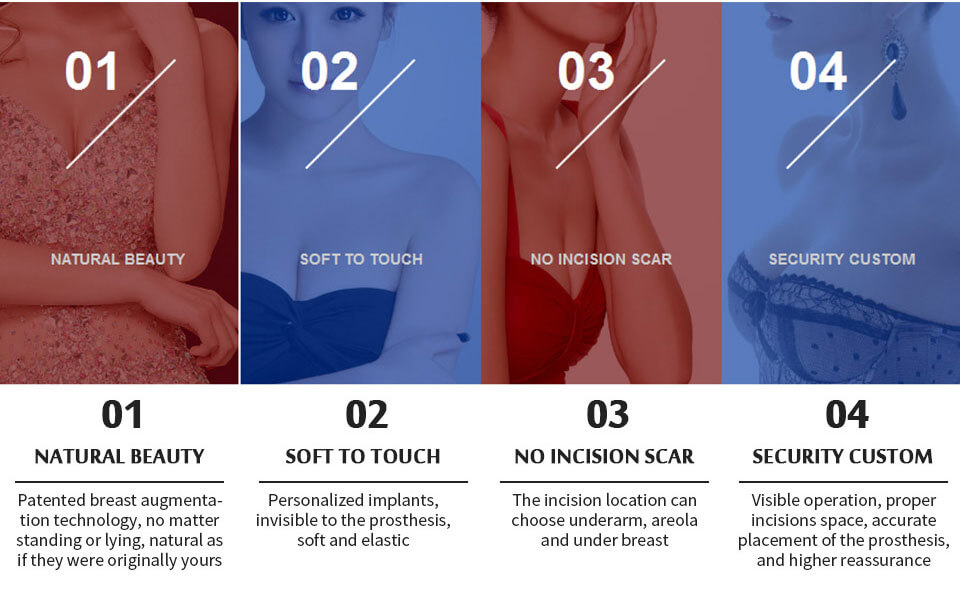 01

NATURAL BEAUTY

02

SOFT TO TOUCH

03

NO INCISION SCAR

04

SECURITY CUSTOM

01

NATURAL BEAUTY

Patented breast augmentation technology, no matter standing or lying, natural as if they were originally yours

02

SOFT TO TOUCH

Personalized implants, invisible to the prosthesis, soft and elastic

03

NO INCISION SCAR

The incision location can choose underarm, areola and under breast

04

SECURITY CUSTOM

Visible operation, proper incisions space, accurate placement of the prosthesis, and higher reassurance